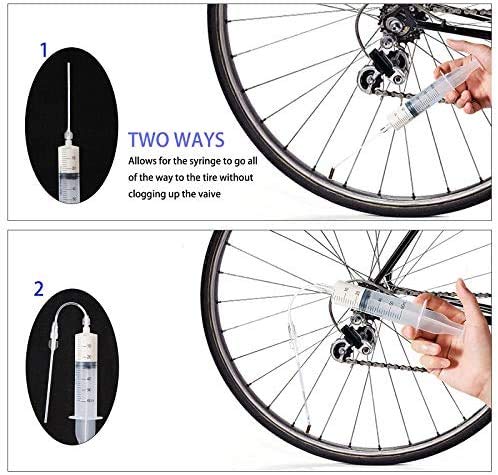 1

TWO WAYS

Allows for the syringe to go all of the way to the tire without clogging up the vaive

2