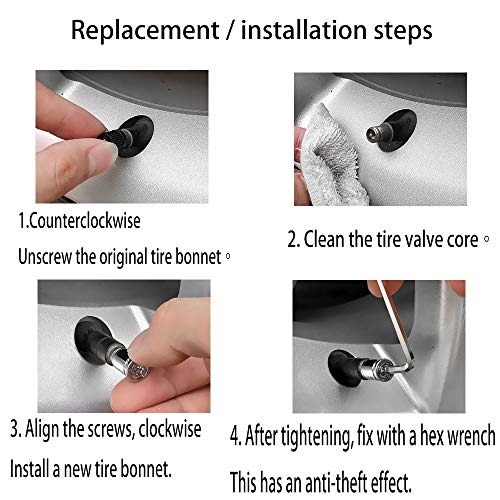 Replacement / installation steps

1.Counterclockwise

Unscrew the original tire bonnet。

2. Clean the tire valve core。

3. Align the screws, clockwise

Install a new tire bonnet.

4. After tightening, fix with a hex wrench

This has an anti-theft effect.