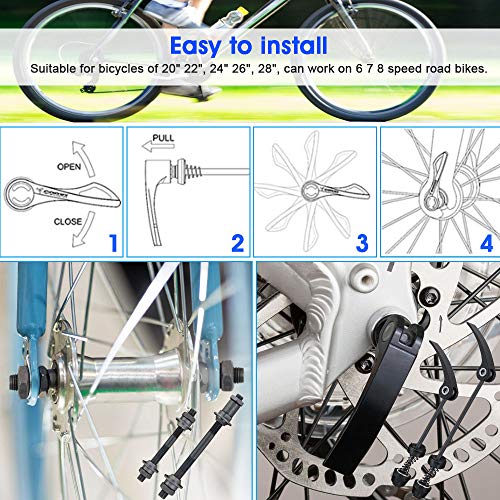 Easy to install

Suitable for bicycles of 20" 22", 24" 26", 28", can work on 6 7 8 speed road bikes.

OPEN

CLOSE

1

PULL

2

3

4