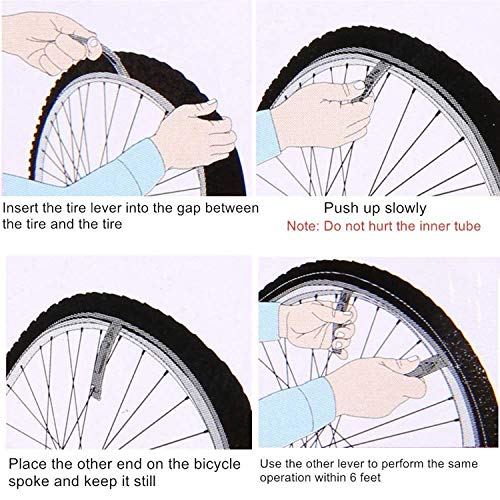 Insert the tire lever into the gap between the tire and the tire

Push up slowly
Note: Do not hurt the inner tube

Place the other end on the bicycle spoke and keep it still

Use the other lever to perform the same operation within 6 feet