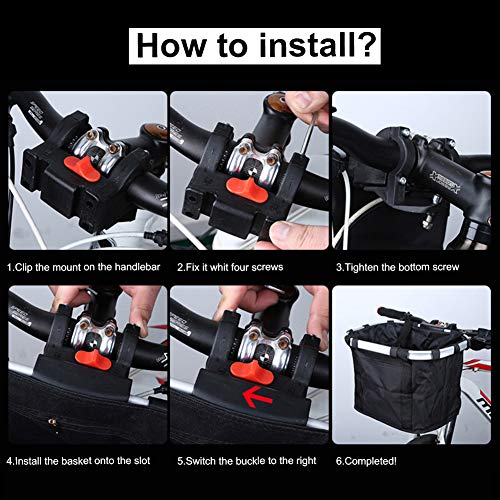 How to install?

1.Clip the mount on the handlebar

2.Fix it whit four screws

3.Tighten the bottom screw

4.Install the basket onto the slot

5.Switch the buckle to the right

6.Completed!