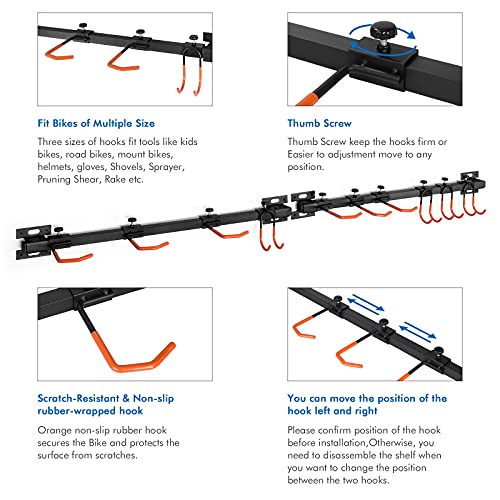 Fit Bikes of Multiple Size

Three sizes of hooks fit tools like kids bikes, road bikes, mount bikes, helmets, gloves, Shovels, Sprayer, Pruning Shear, Rake etc.

Thumb Screw

Thumb Screw keep the hooks firm or Easier to adjustment move to any position.

Scratch-Resistant & Non-slip rubber-wrapped hook

Orange non-slip rubber hook secures the Bike and protects the surface from scratches.

You can move the position of the hook left and right

Please confirm position of the hook before installation,Otherwise, you need to disassemble the shelf when you want to change the position between the two hooks.