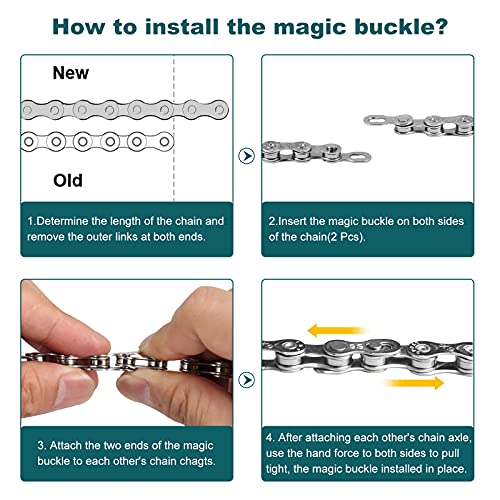 How to install the magic buckle?

New

Old

1.Determine the length of the chain and remove the outer links at both ends.

2.Insert the magic buckle on both sides of the chain(2 Pcs).

3. Attach the two ends of the magic buckle to each other's chain chagts.

4. After attaching each other's chain axle, use the hand force to both sides to pull tight, the magic buckle installed in place.