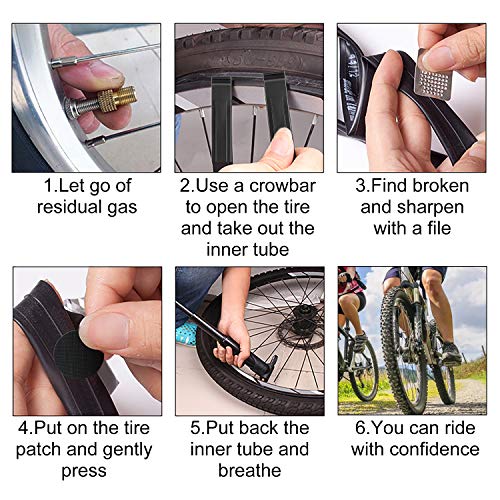 1.Let go of residual gas

2.Use a crowbar to open the tire and take out the inner tube

3.Find broken and sharpen with a file

4.Put on the tire patch and gently press

5.Put back the inner tube and breathe

6.You can ride with confidence