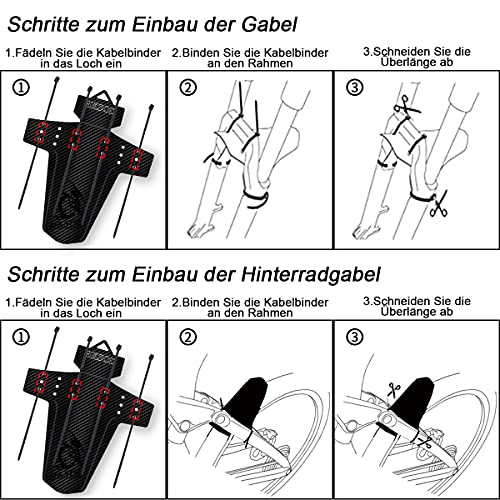 Schritte zum Einbau der Gabel

1.Fädeln Sie die Kabelbinder in das Loch ein

2.Binden Sie die Kabelbinder an den Rahmen

3.Schneiden Sie die Überlänge ab

①

②

③

Schritte zum Einbau der Hinterradgabel

1.Fädeln Sie die Kabelbinder in das Loch ein

2.Binden Sie die Kabelbinder an den Rahmen

3.Schneiden Sie die Überlänge ab

①

②

③