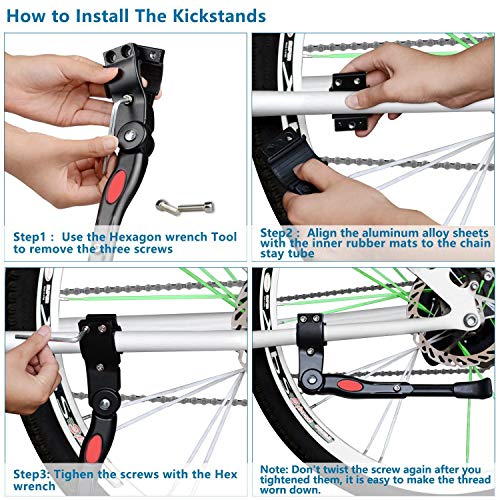 How to Install The Kickstands

Step1 : Use the Hexagon wrench Tool to remove the three screws

Step2 : Align the aluminum alloy sheets with the inner rubber mats to the chain stay tube

Step3: Tighen the screws with the Hex wrench

Note: Don't twist the screw again after you tightened them, it is easy to make the thread worn down.