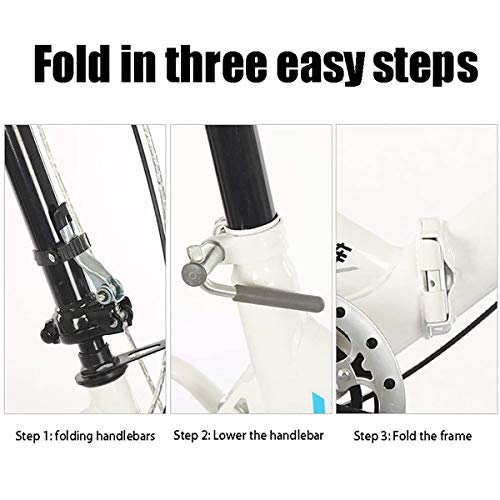 Fold in three easy steps

Step 1: folding handlebars

Step 2: Lower the handlebar

Step 3: Fold the frame