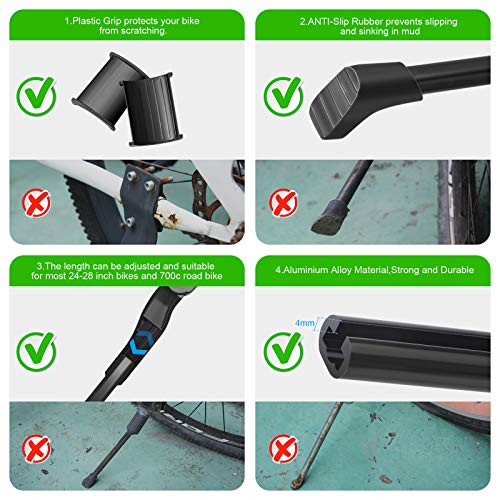 1.Plastic Grip protects your bike from scratching.

2.ANTI-Slip Rubber prevents slipping and sinking in mud

3.The length can be adjusted and suitable for most 24-28 inch bikes and 700c road bike

4.Aluminium Alloy Material,Strong and Durable

4mm