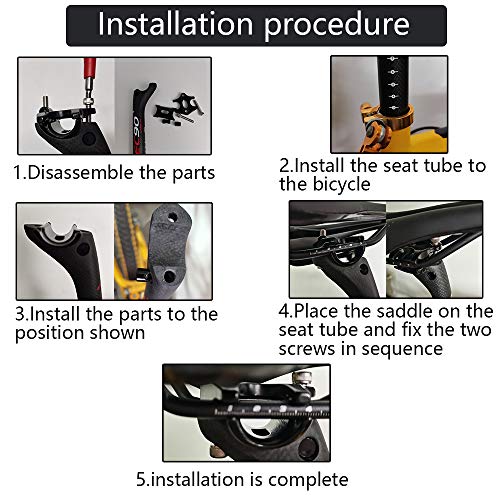 Installation procedure

RC90

1.Disassemble the parts

2.Install the seat tube to the bicycle

3.Install the parts to the position shown

4.Place the saddle on the seat tube and fix the two screws in sequence

5.installation is complete