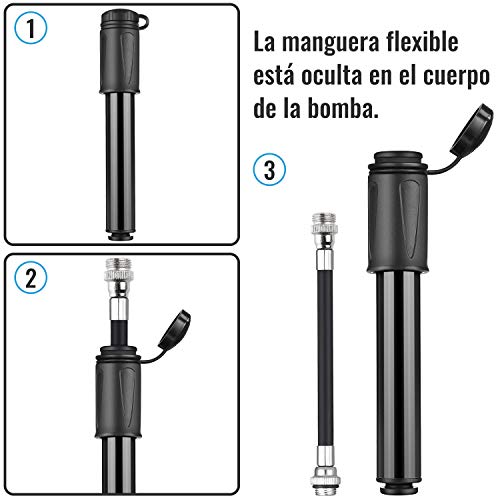 1

La manguera flexible está oculta en el cuerpo de la bomba.

3

2