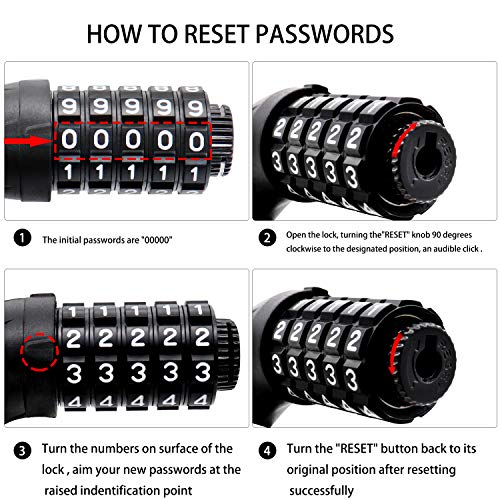 HOW TO RESET PASSWORDS

9 9 9 9 9
0 0 0 0 0
1 1 1 1 1

2 2 2 2 2
3 3 3 3 3

1 The initial passwords are "00000"

2 Open the lock, turning the"RESET" knob 90 degrees clockwise to the designated position, an audible click .

1 1 1 1 1
2 2 2 2 2
3 3 3 3 3
4 4 4 4 4

2 2 2 2 2
3 3 3 3 3

3 Turn the numbers on surface of the lock , aim your new passwords at the raised indentification point

4 Turn the "RESET" button back to its original position after resetting successfully