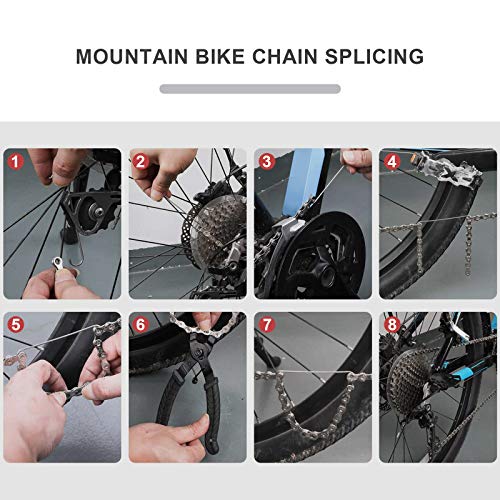 MOUNTAIN BIKE CHAIN SPLICING

1

2

3

4

5

6

7

8