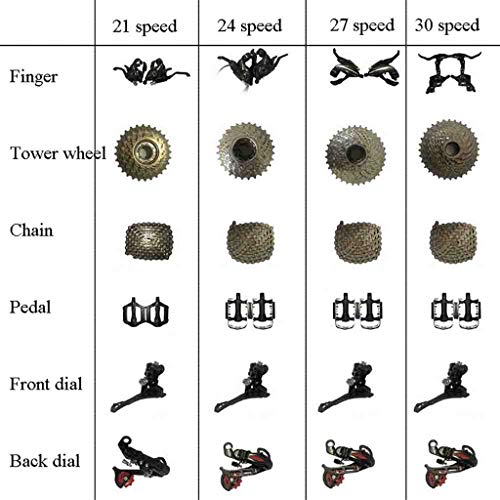 | | 21 speed | 24 speed | 27 speed | 30 speed |
|---|---|---|---|---|
| Finger | | | | |
| Tower wheel | | | | |
| Chain | | | | |
| Pedal | | | | |
| Front dial | | | | |
| Back dial | | | | |