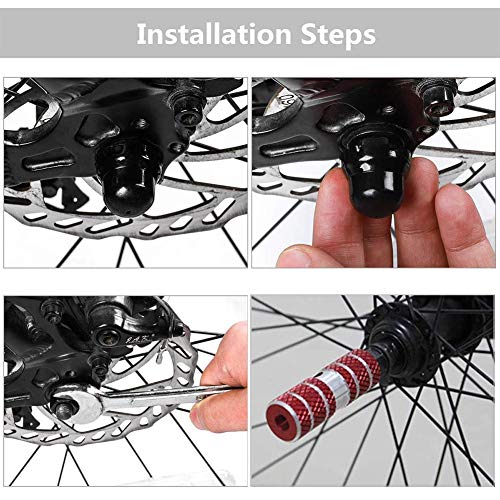 Installation Steps