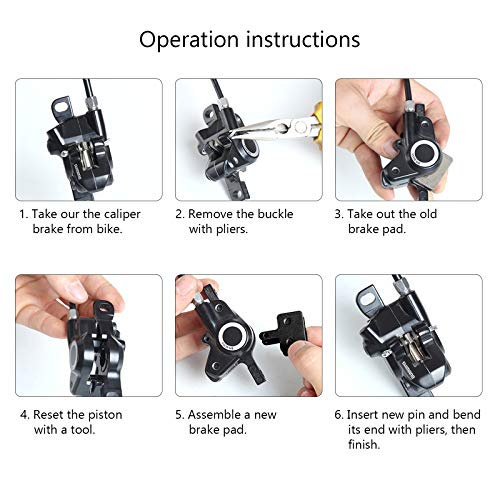 Operation instructions

1. Take our the caliper brake from bike.

2. Remove the buckle with pliers.

3. Take out the old brake pad.

4. Reset the piston with a tool.

5. Assemble a new brake pad.

6. Insert new pin and bend its end with pliers, then finish.