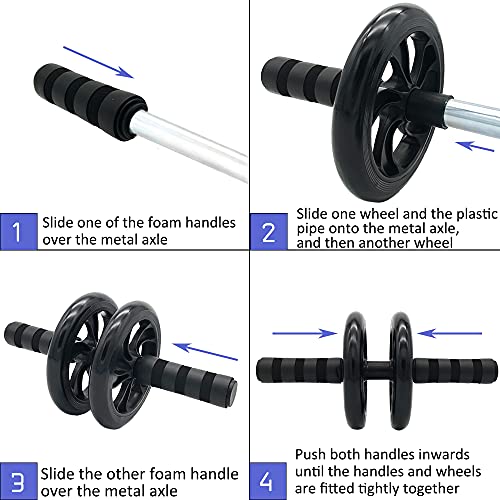 1
Slide one of the foam handles over the metal axle

2
Slide one wheel and the plastic pipe onto the metal axle, and then another wheel

3
Slide the other foam handle over the metal axle

4
Push both handles inwards until the handles and wheels are fitted tightly together