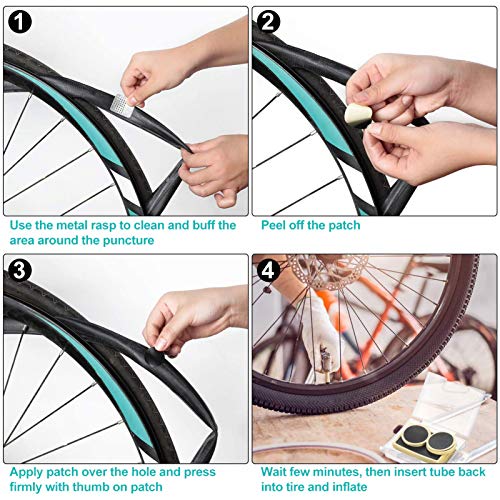 1

Use the metal rasp to clean and buff the area around the puncture

2

Peel off the patch

3

Apply patch over the hole and press firmly with thumb on patch

4

Wait few minutes, then insert tube back into tire and inflate