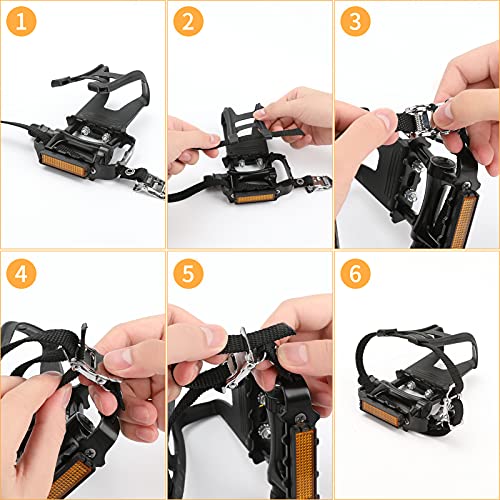 1

2

3

4

5

6