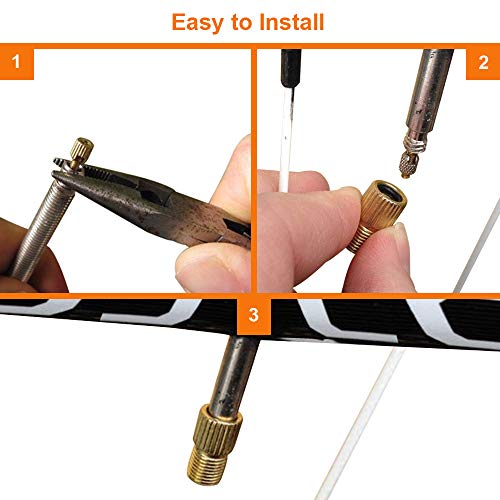 Easy to Install

1

2

3