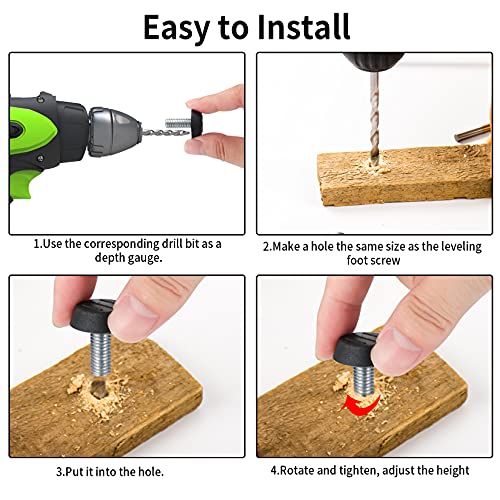 Easy to Install

1.Use the corresponding drill bit as a depth gauge.

2.Make a hole the same size as the leveling foot screw

3.Put it into the hole.

4.Rotate and tighten, adjust the height