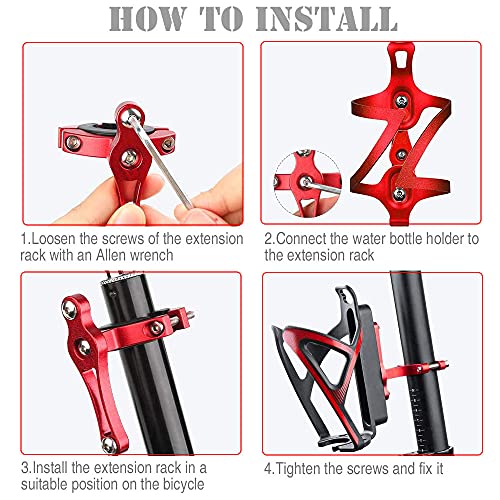 HOW TO INSTALL

1.Loosen the screws of the extension rack with an Allen wrench

2.Connect the water bottle holder to the extension rack

3.Install the extension rack in a suitable position on the bicycle

4.Tighten the screws and fix it